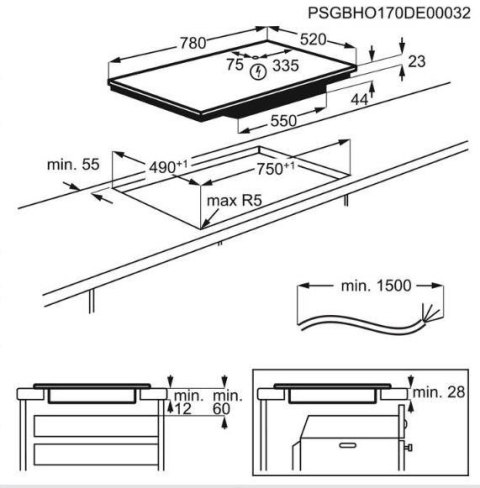 PSGBHO170DE00032

780
520
75
335
23
44
550

min. 55
$490^{+1}$
$750^{+1}$
max R5

min. 1500

min.
12
min.
60

min. 28